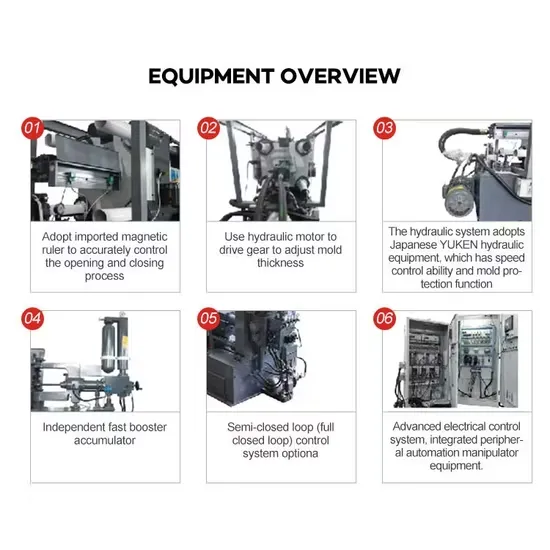 EQUIPMENT OVERVIEW

01

Adopt imported magnetic ruler to accurately control the opening and closing process

02

Use hydraulic motor to drive gear to adjust mold thickness

03

The hydraulic system adopts Japanese YUKEN hydraulic equipment, which has speed control ability and mold protection function

04

Independent fast booster accumulator

05

Semi-closed loop (full closed loop) control system optiona

06

Advanced electrical control system, integrated peripheral automation manipulator equipment.